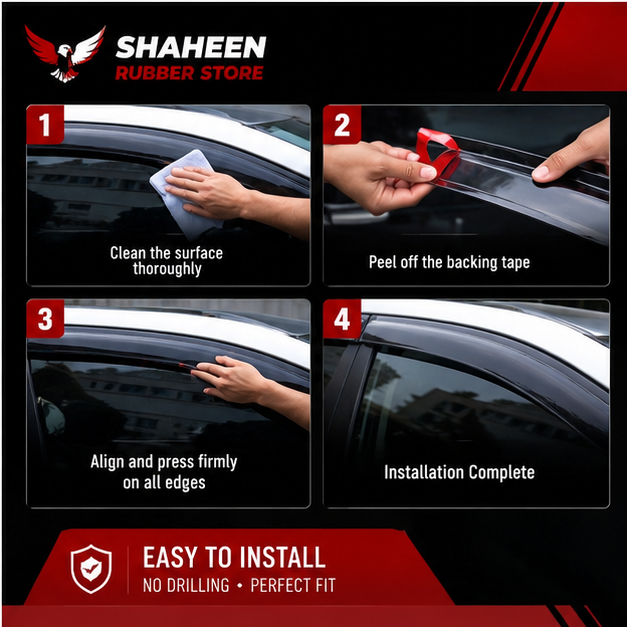 SHAHEEN
RUBBER STORE

1
Clean the surface thoroughly

2
Peel off the backing tape

3
Align and press firmly on all edges

4
Installation Complete

EASY TO INSTALL
NO DRILLING • PERFECT FIT